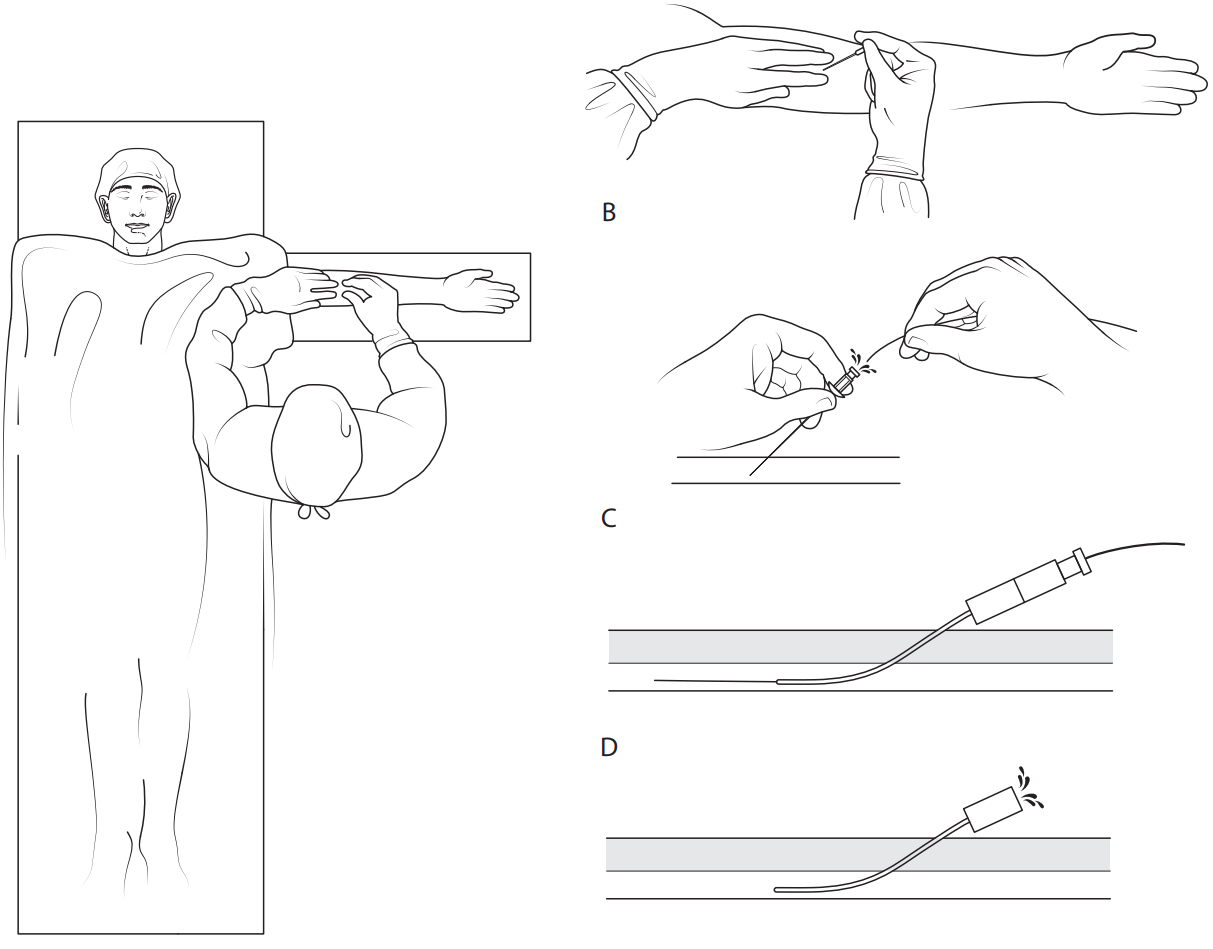 B

C

D