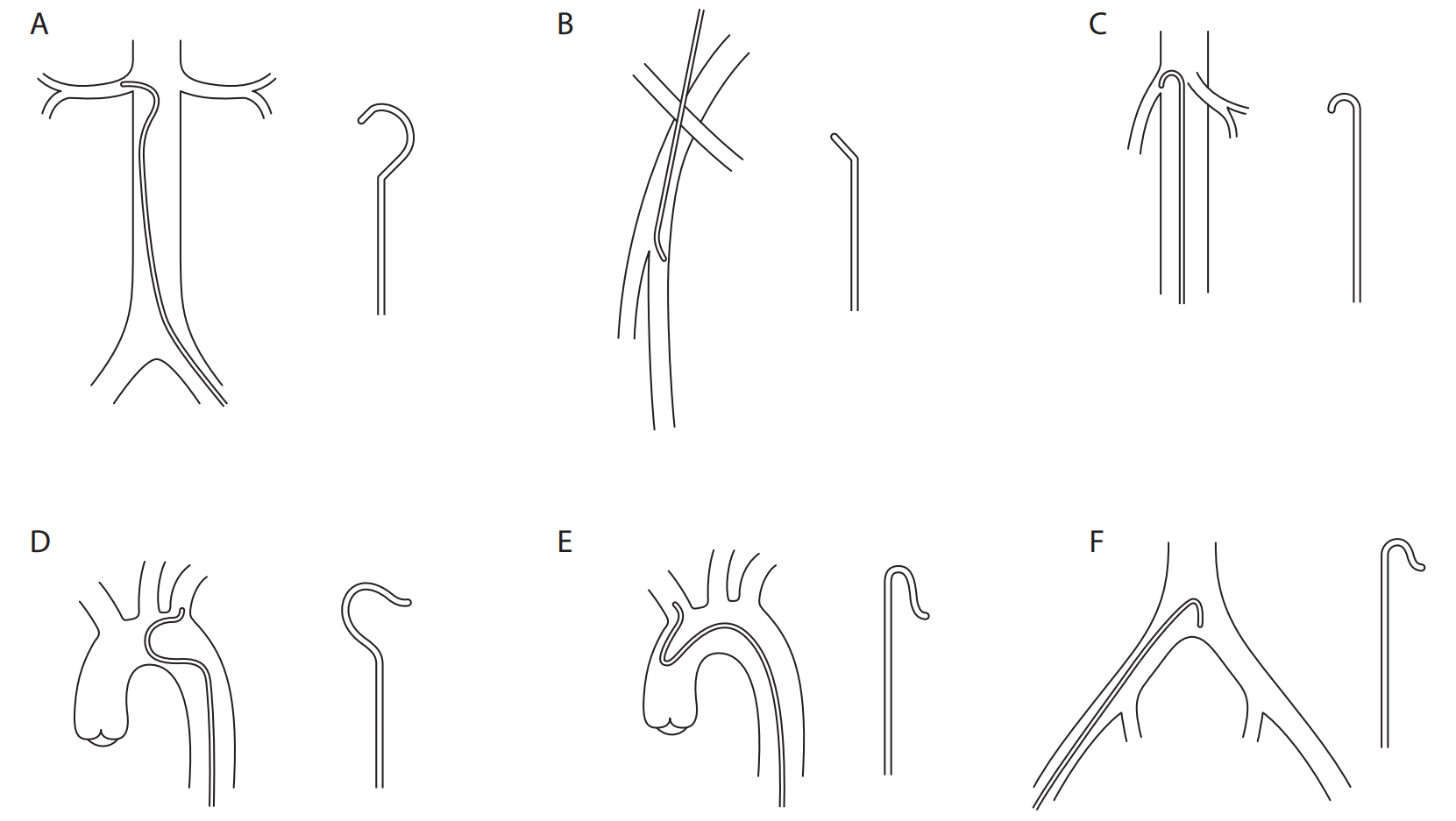 A

B

C

D

E

F